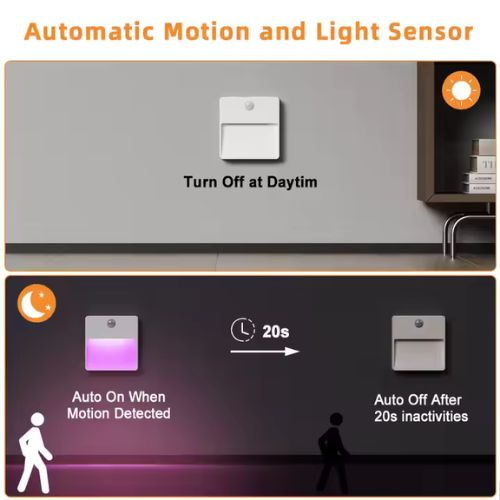 Automatic Motion and Light Sensor

Turn Off at Daytim

20s

Auto On When Motion Detected

Auto Off After 20s inactivities